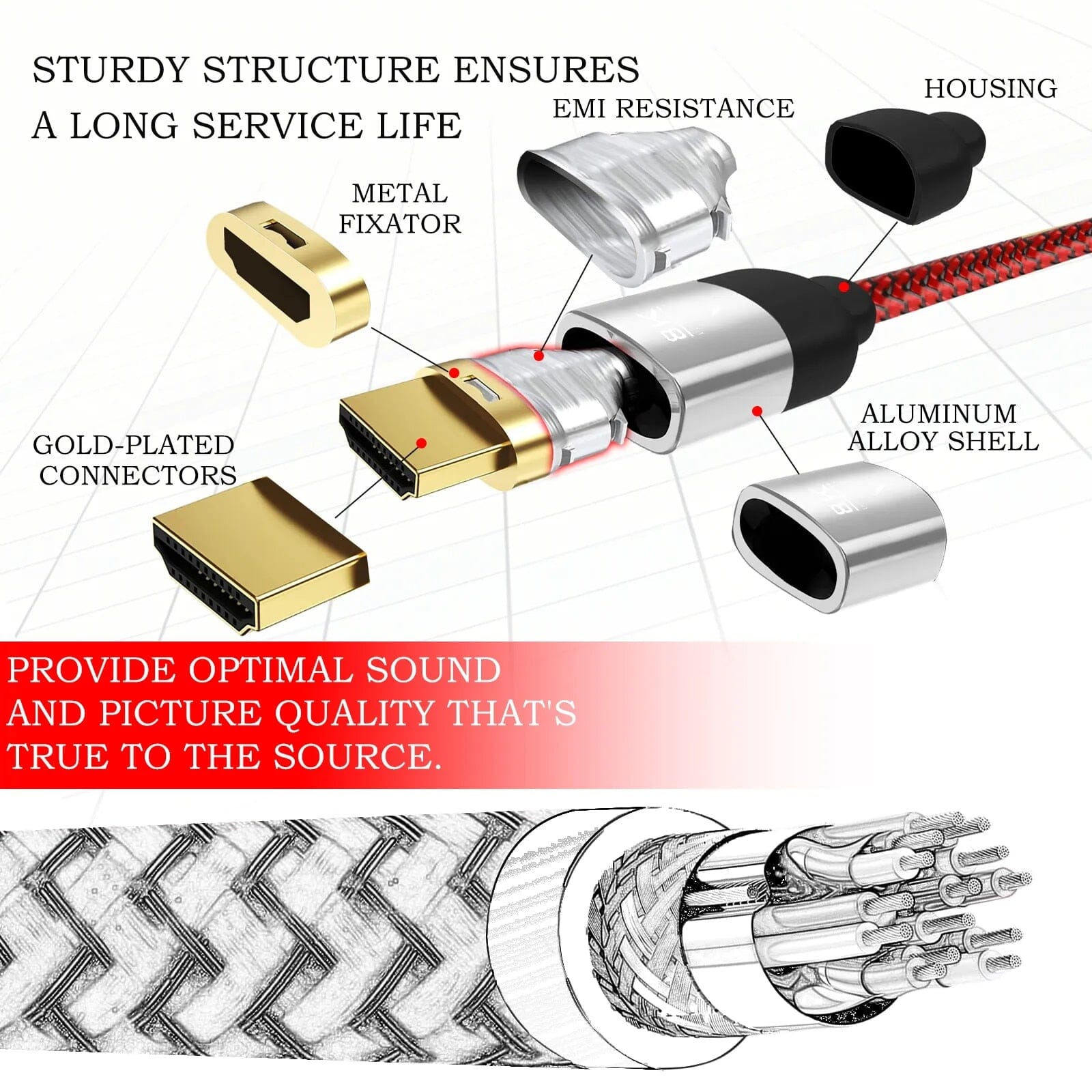 STURDY STRUCTURE ENSURES A LONG SERVICE LIFE

EMI RESISTANCE

HOUSING

METAL FIXATOR

GOLD-PLATED CONNECTORS

ALUMINUM ALLOY SHELL

PROVIDE OPTIMAL SOUND AND PICTURE QUALITY THAT'S TRUE TO THE SOURCE.