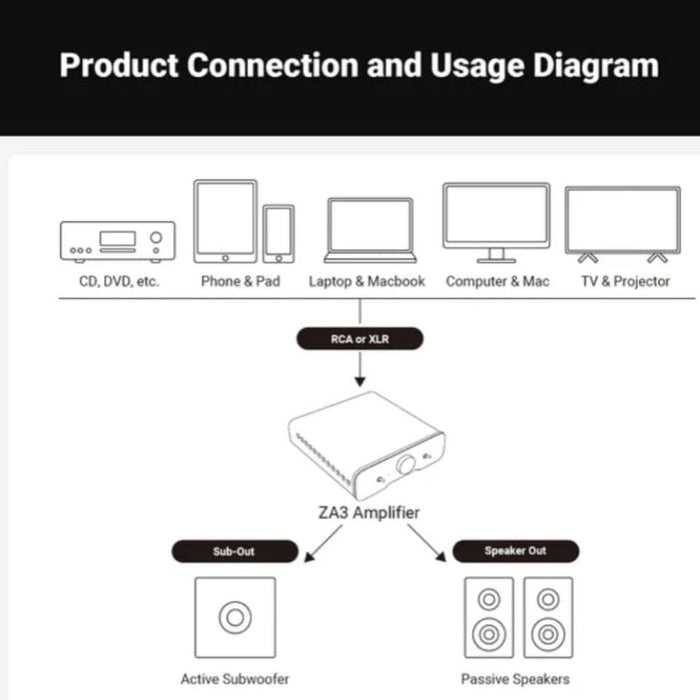 Product Connection and Usage Diagram

CD, DVD, etc.

Phone & Pad

Laptop & Macbook

Computer & Mac

TV & Projector

RCA or XLR

ZA3 Amplifier

Sub-Out

Speaker Out

Active Subwoofer

Passive Speakers