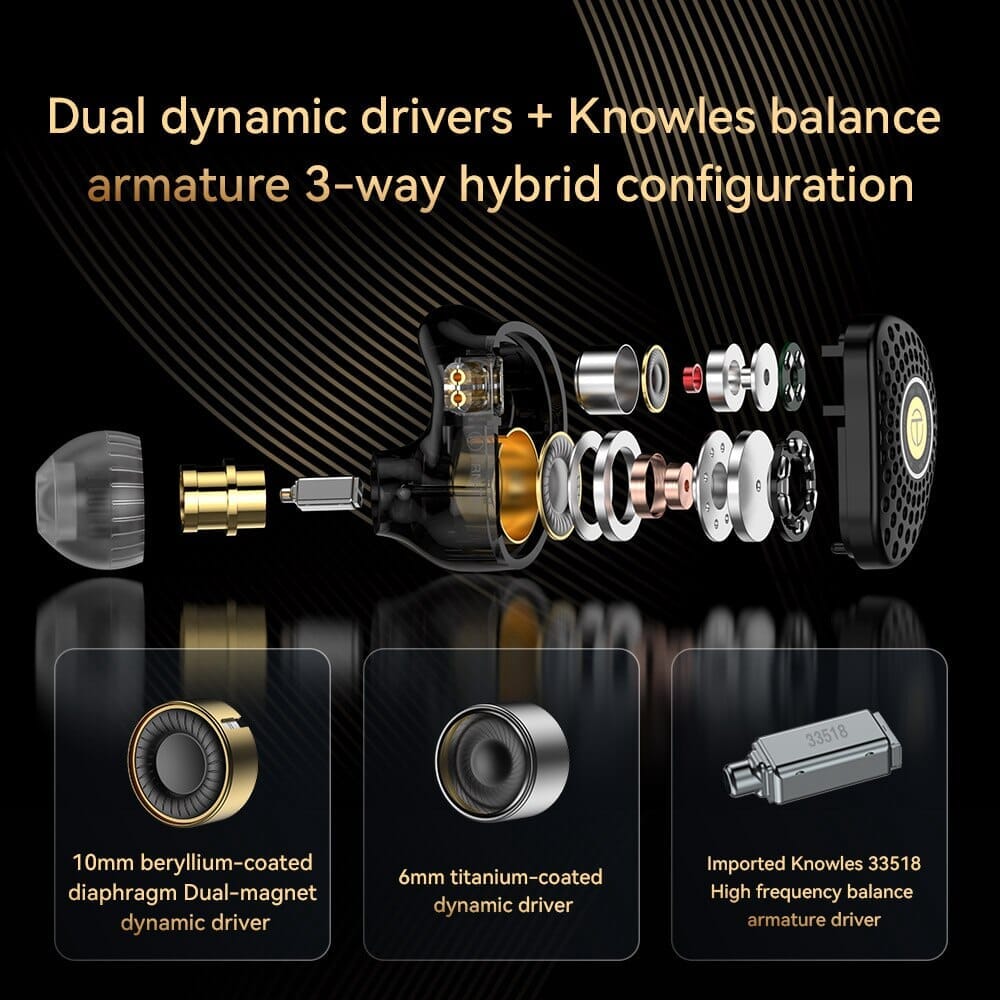 Dual dynamic drivers + Knowles balance armature 3-way hybrid configuration

10mm beryllium-coated diaphragm Dual-magnet dynamic driver

6mm titanium-coated dynamic driver

33518

Imported Knowles 33518 High frequency balance armature driver