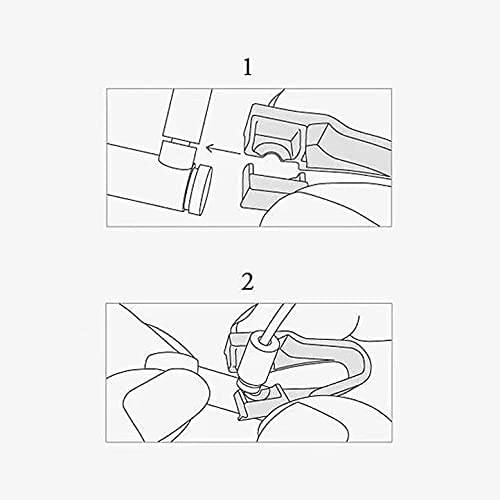 1

2