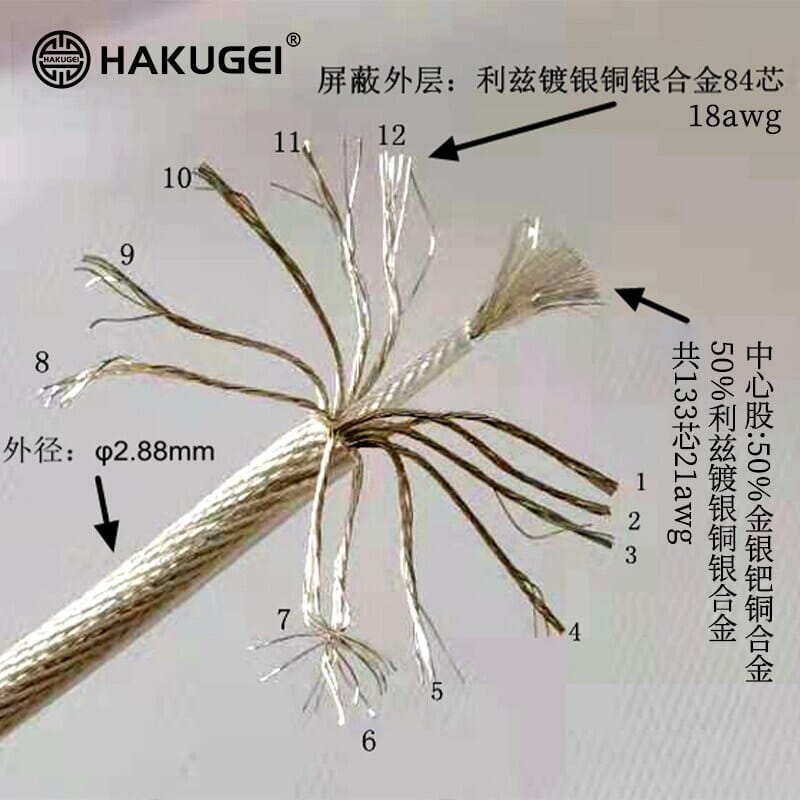 HAKUGEI HAKUGEI®

屏蔽外层：利兹镀银铜银合金84芯 18awg

11
12
10
9
8

外径：φ2.88mm

中心股:50%金银钯铜合金
50%利兹镀银铜银合金
共133芯21awg

1
2
3
4
5
6
7