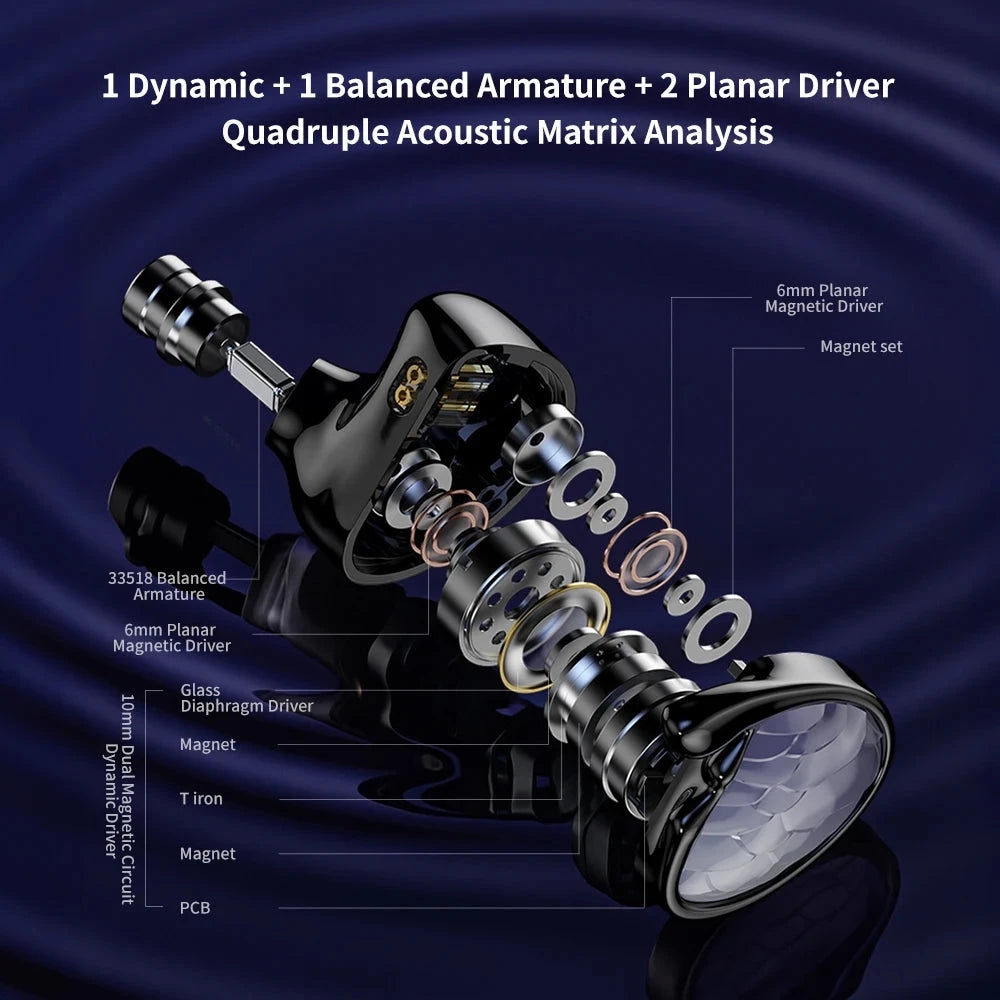 1 Dynamic + 1 Balanced Armature + 2 Planar Driver
Quadruple Acoustic Matrix Analysis

6mm Planar Magnetic Driver

Magnet set

33518 Balanced Armature

6mm Planar Magnetic Driver

10mm Dual Magnetic Circuit Dynamic Driver

Glass Diaphragm Driver

Magnet

T iron

Magnet

PCB